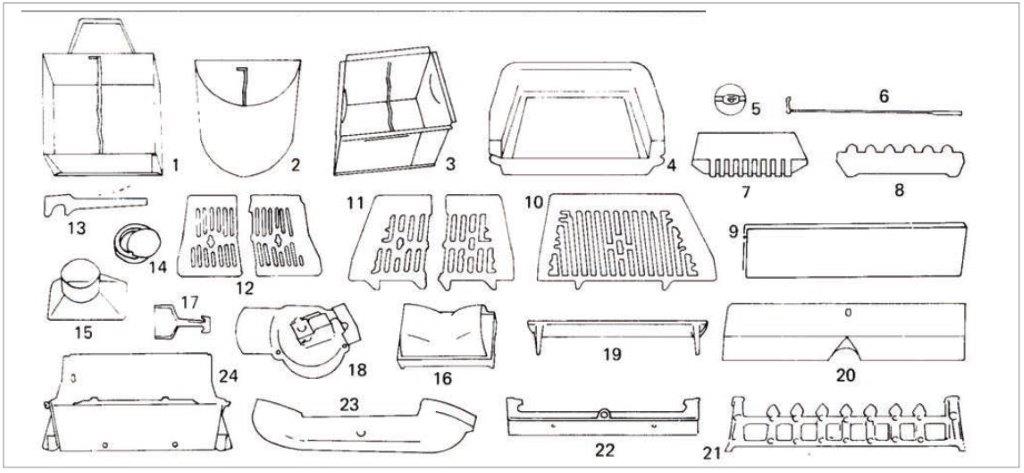 1
2
3
4
5
6
7
8
13
14
12
11
10
9
15
17
18
16
19
20
24
23
22
21